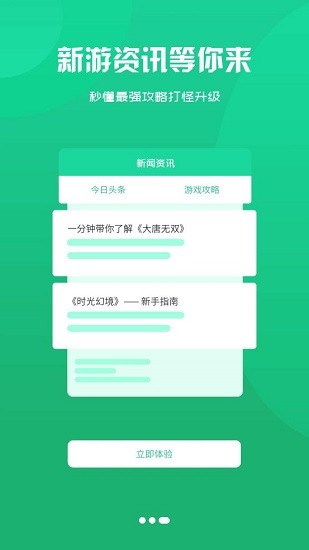 新游资讯等你来

秒懂最强攻略打怪升级

新闻资讯

今日头条

游戏攻略

一分钟带你了解《大唐无双》

《时光幻境》—— 新手指南

立即体验